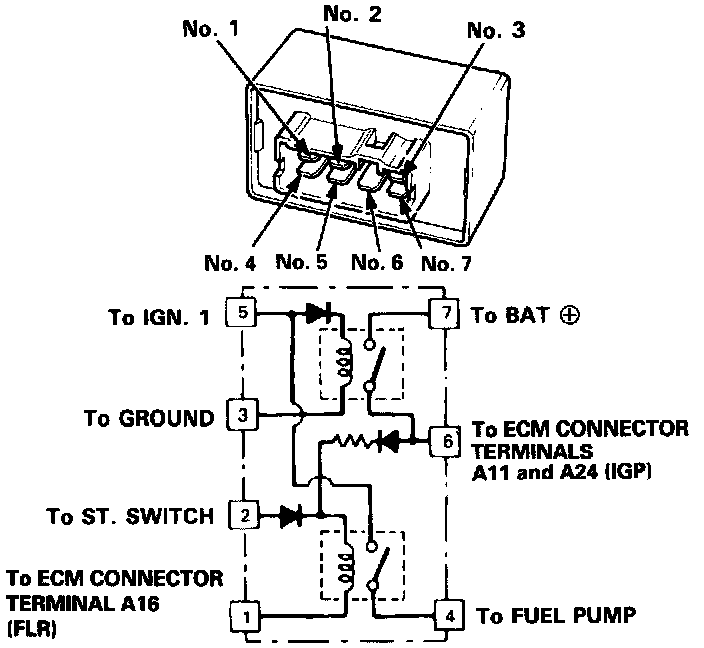 No. 1
No. 2
No. 3
No. 4 No. 5 No. 6 No. 7

To IGN. 1
5
7
To BAT ⊕
To GROUND
3
6
To ECM CONNECTOR TERMINALS A11 and A24 (IGP)
To ST. SWITCH
2
To ECM CONNECTOR TERMINAL A16 (FLR)
1
4
To FUEL PUMP