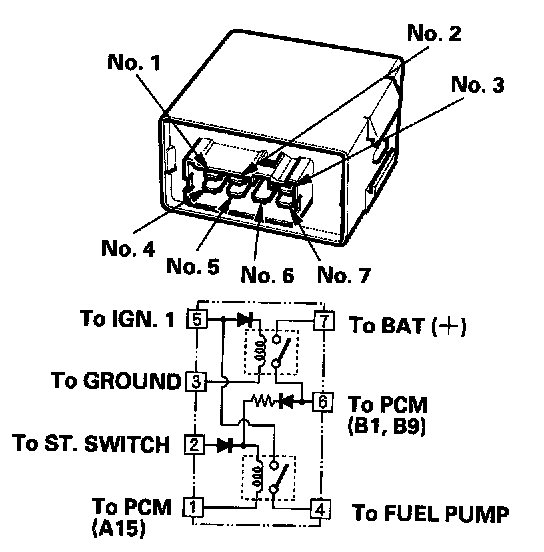 No. 1
No. 2
No. 3
No. 4
No. 5
No. 6
No. 7

To IGN. 1 5
7 To BAT (+)
To GROUND 3
6 To PCM (B1, B9)
To ST. SWITCH 2
To PCM (A15) 1
4 To FUEL PUMP