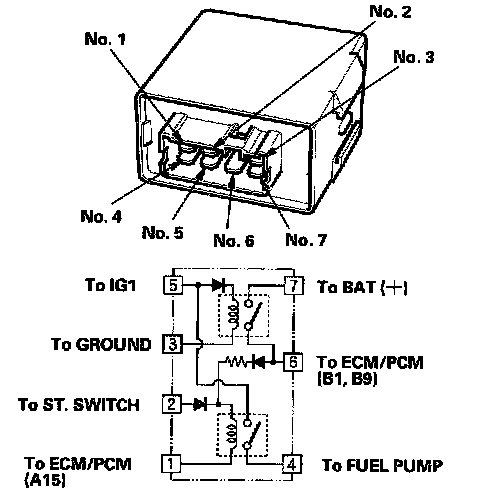 No. 1
No. 2
No. 3
No. 4
No. 5
No. 6
No. 7

To IG1
5
7
To BAT (+)
To GROUND
3
6
To ECM/PCM (B1, B9)
To ST. SWITCH
2
To ECM/PCM (A15)
1
4
To FUEL PUMP