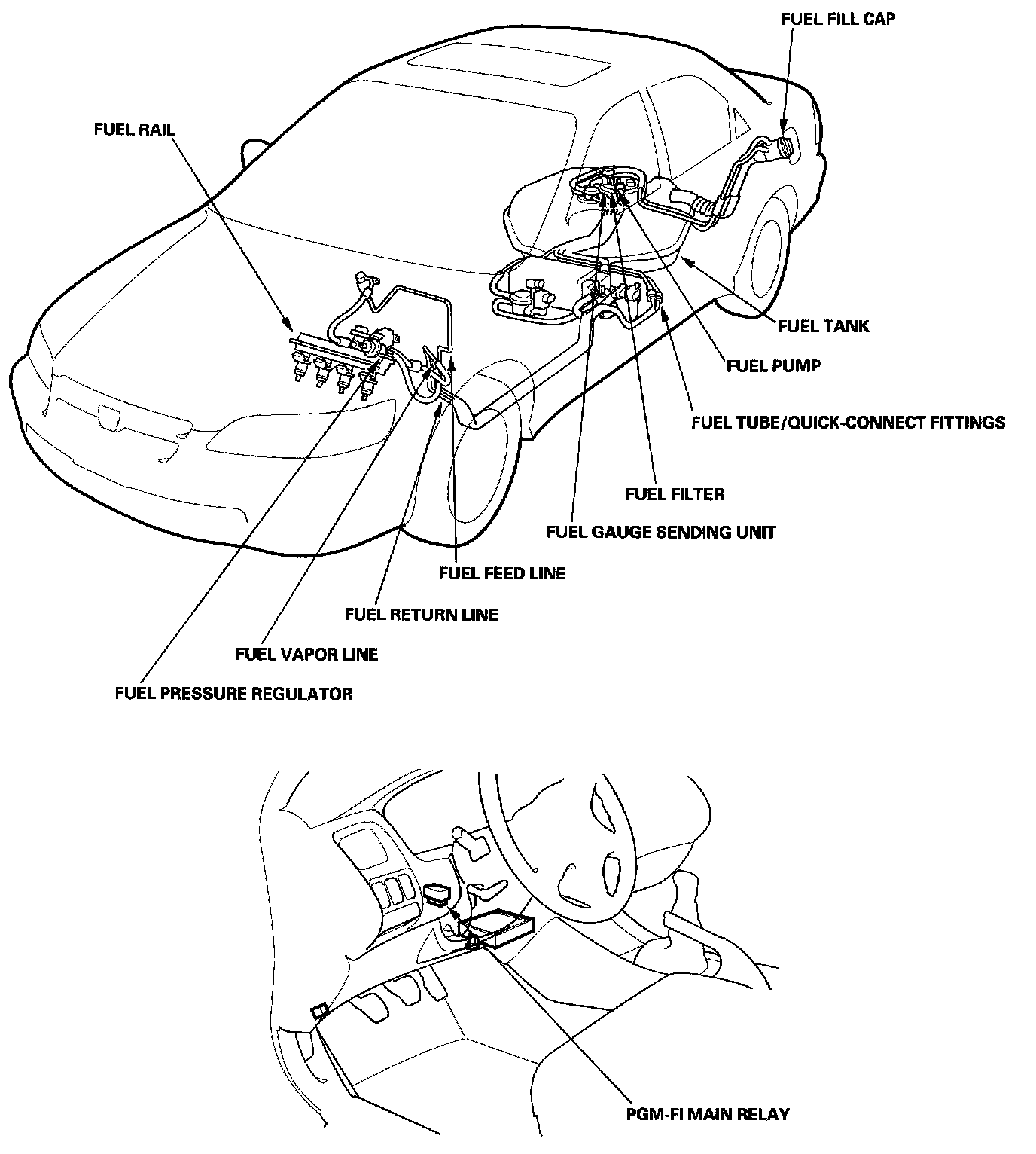 FUEL FILL CAP

FUEL RAIL

FUEL TANK

FUEL PUMP

FUEL TUBE/QUICK-CONNECT FITTINGS

FUEL FILTER

FUEL GAUGE SENDING UNIT

FUEL FEED LINE

FUEL RETURN LINE

FUEL VAPOR LINE

FUEL PRESSURE REGULATOR

PGM-FI MAIN RELAY