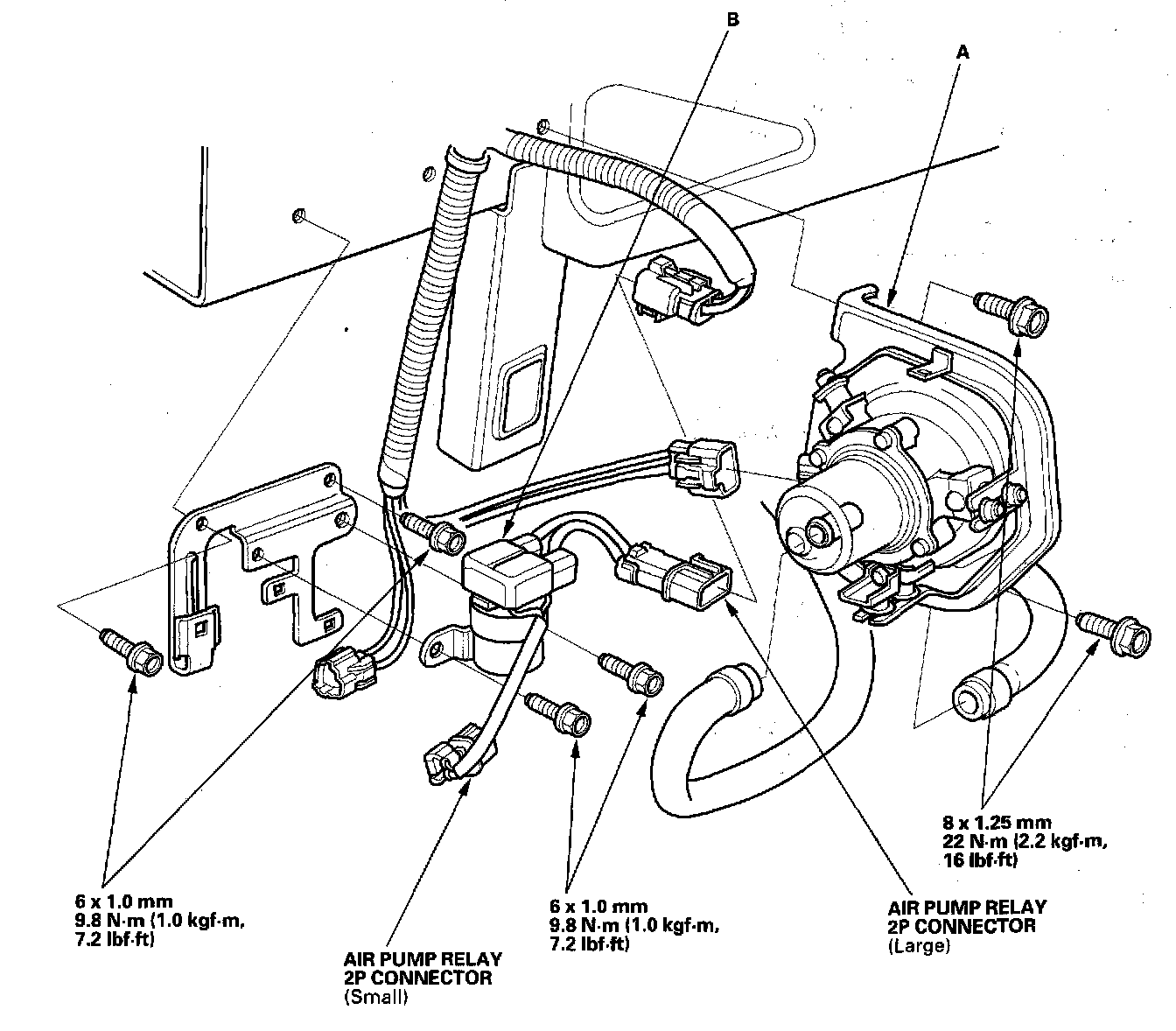 B

A

8 x 1.25 mm
22 N·m (2.2 kgf·m, 16 lbf·ft)

6 x 1.0 mm
9.8 N·m (1.0 kgf·m, 7.2 lbf·ft)

6 x 1.0 mm
9.8 N·m (1.0 kgf·m, 7.2 lbf·ft)

AIR PUMP RELAY
2P CONNECTOR
(Large)

AIR PUMP RELAY
2P CONNECTOR
(Small)