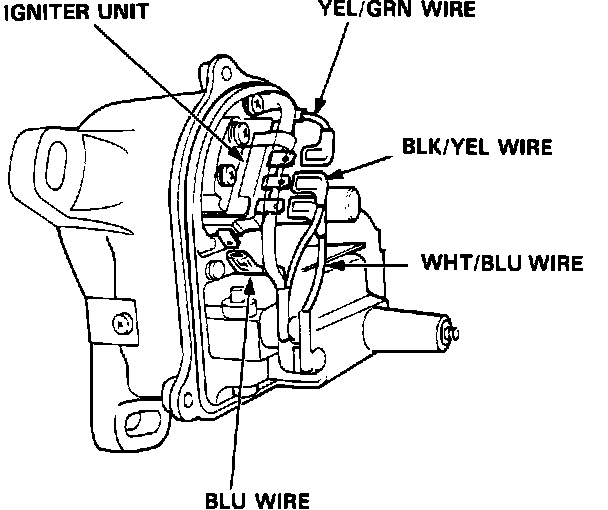 IGNITER UNIT
YEL/GRN WIRE
BLK/YEL WIRE
WHT/BLU WIRE
BLU WIRE