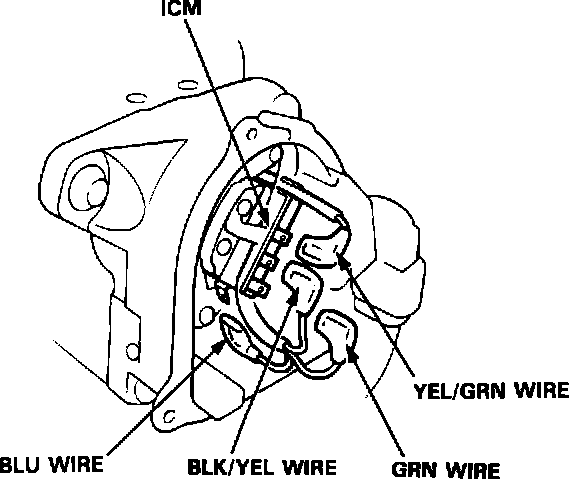 ICM

YEL/GRN WIRE

BLU WIRE

BLK/YEL WIRE

GRN WIRE