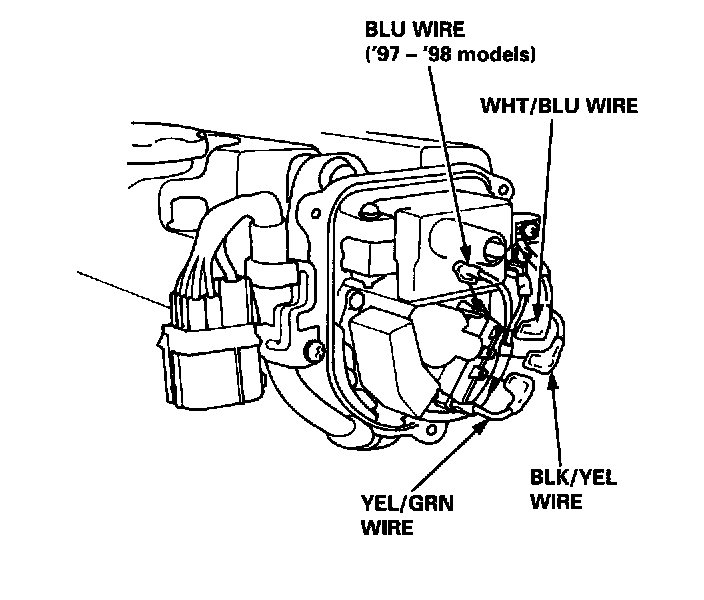 BLU WIRE
('97 – '98 models)

WHT/BLU WIRE

BLK/YEL
WIRE

YEL/GRN
WIRE