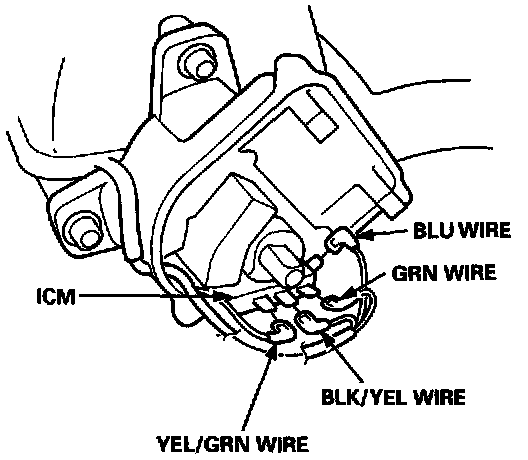 BLU WIRE
GRN WIRE
ICM
BLK/YEL WIRE
YEL/GRN WIRE