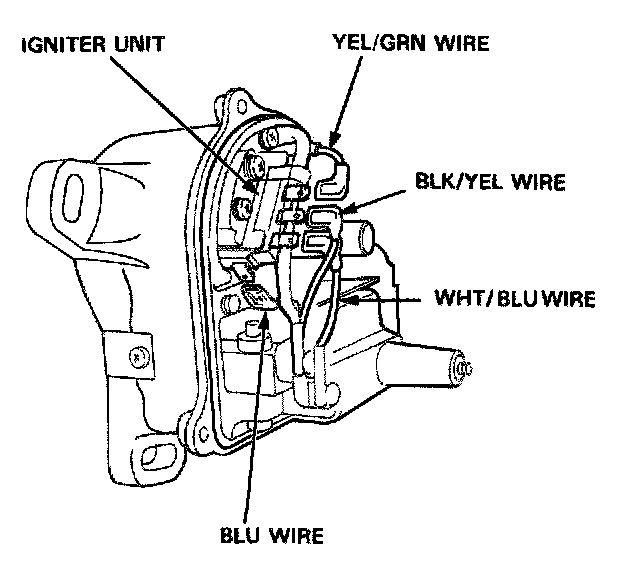 IGNITER UNIT
YEL/GRN WIRE
BLK/YEL WIRE
WHT/BLU WIRE
BLU WIRE