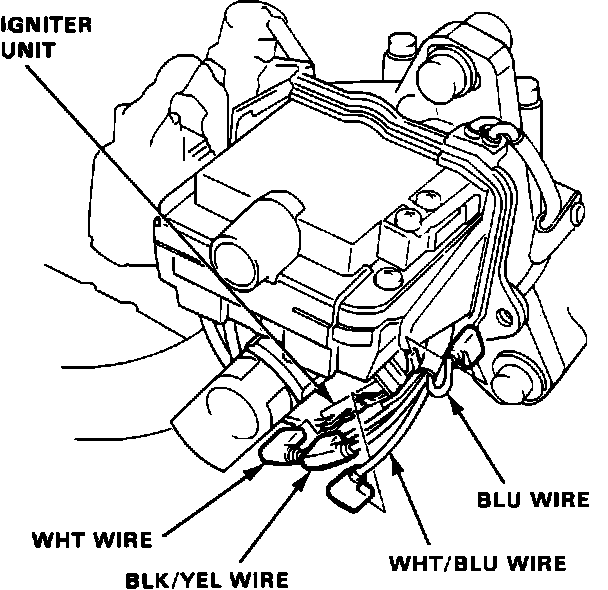 IGNITER UNIT

BLU WIRE

WHT WIRE

WHT/BLU WIRE

BLK/YEL WIRE