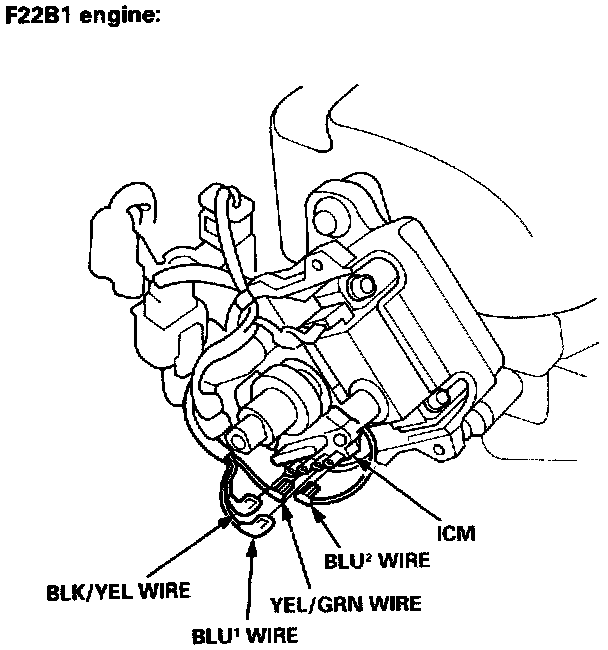 F22B1 engine:

ICM

BLU$^2$ WIRE

BLK/YEL WIRE

YEL/GRN WIRE

BLU$^1$ WIRE