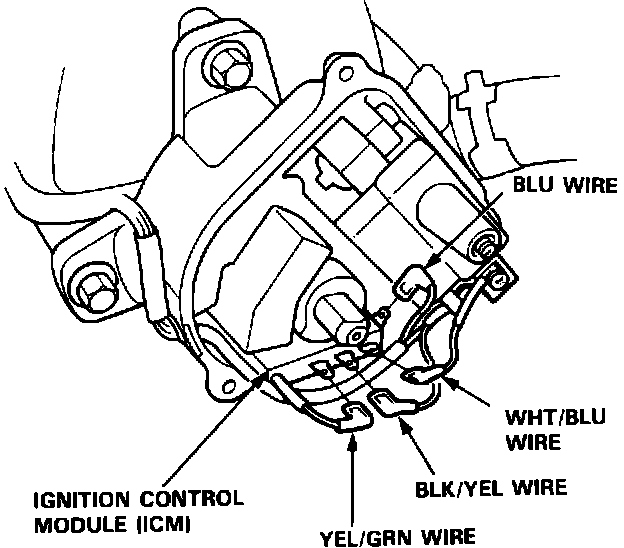 BLU WIRE

WHT/BLU WIRE

BLK/YEL WIRE

IGNITION CONTROL MODULE (ICM)

YEL/GRN WIRE