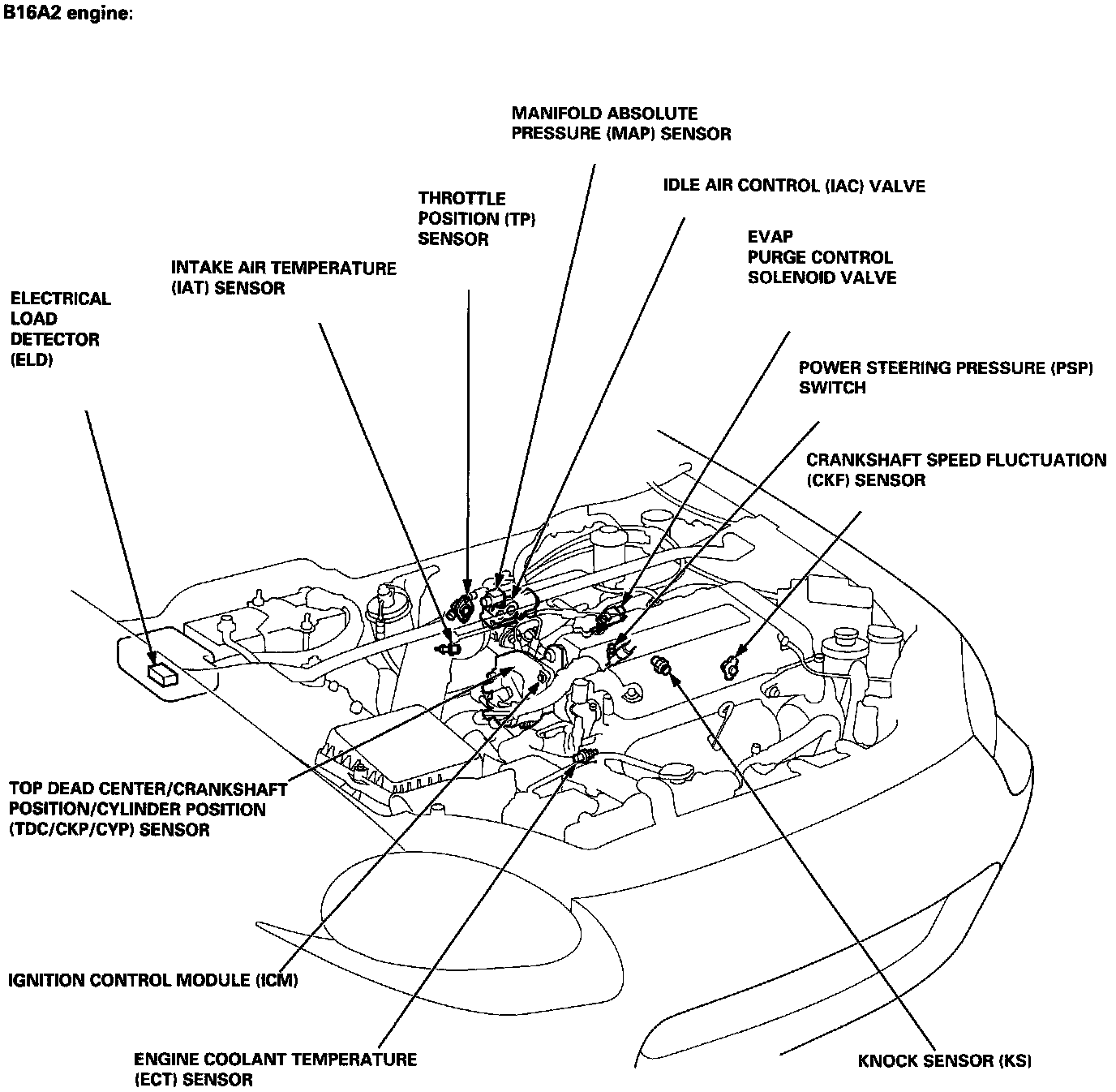 B16A2 engine:

MANIFOLD ABSOLUTE PRESSURE (MAP) SENSOR

IDLE AIR CONTROL (IAC) VALVE

THROTTLE POSITION (TP) SENSOR

EVAP PURGE CONTROL SOLENOID VALVE

INTAKE AIR TEMPERATURE (IAT) SENSOR

ELECTRICAL LOAD DETECTOR (ELD)

POWER STEERING PRESSURE (PSP) SWITCH

CRANKSHAFT SPEED FLUCTUATION (CKF) SENSOR

TOP DEAD CENTER/CRANKSHAFT POSITION/CYLINDER POSITION (TDC/CKP/CYP) SENSOR

IGNITION CONTROL MODULE (ICM)

ENGINE COOLANT TEMPERATURE (ECT) SENSOR

KNOCK SENSOR (KS)