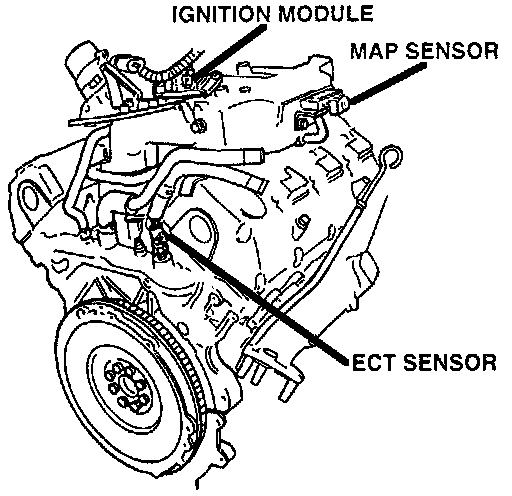 IGNITION MODULE

MAP SENSOR

ECT SENSOR