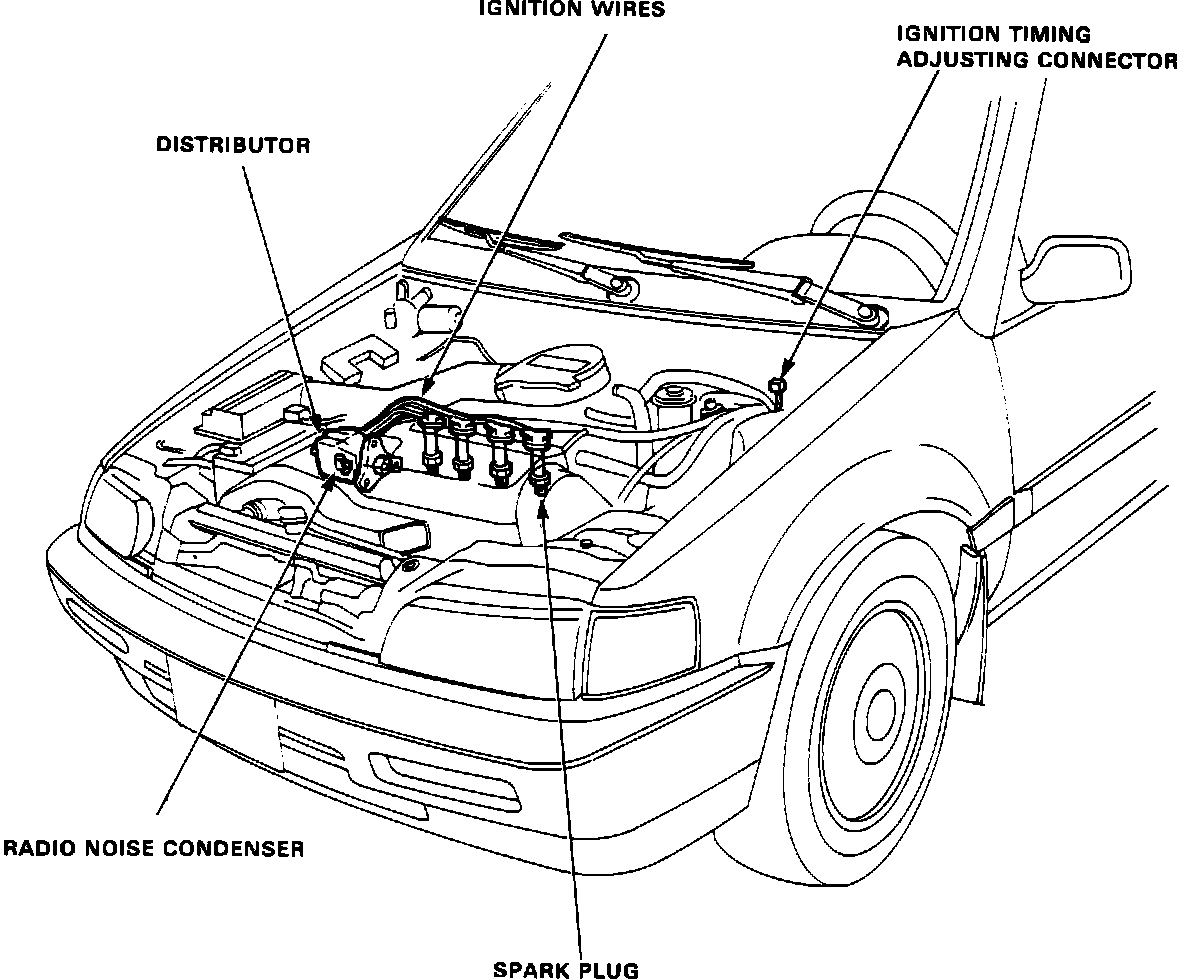 IGNITION WIRES

IGNITION TIMING ADJUSTING CONNECTOR

DISTRIBUTOR

RADIO NOISE CONDENSER

SPARK PLUG