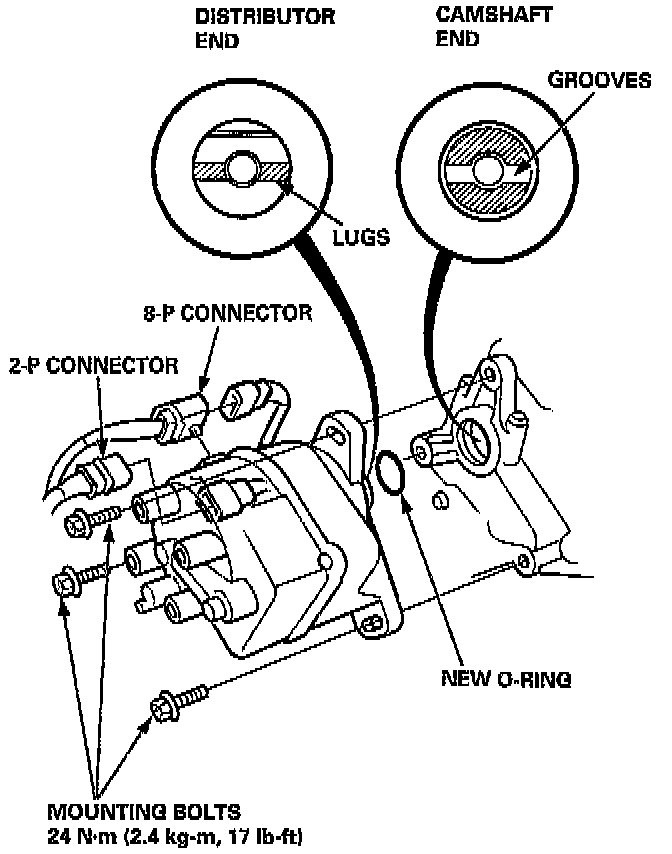 DISTRIBUTOR END

CAMSHAFT END

GROOVES

LUGS

8-P CONNECTOR

2-P CONNECTOR

NEW O-RING

MOUNTING BOLTS
24 N·m (2.4 kg-m, 17 lb-ft)