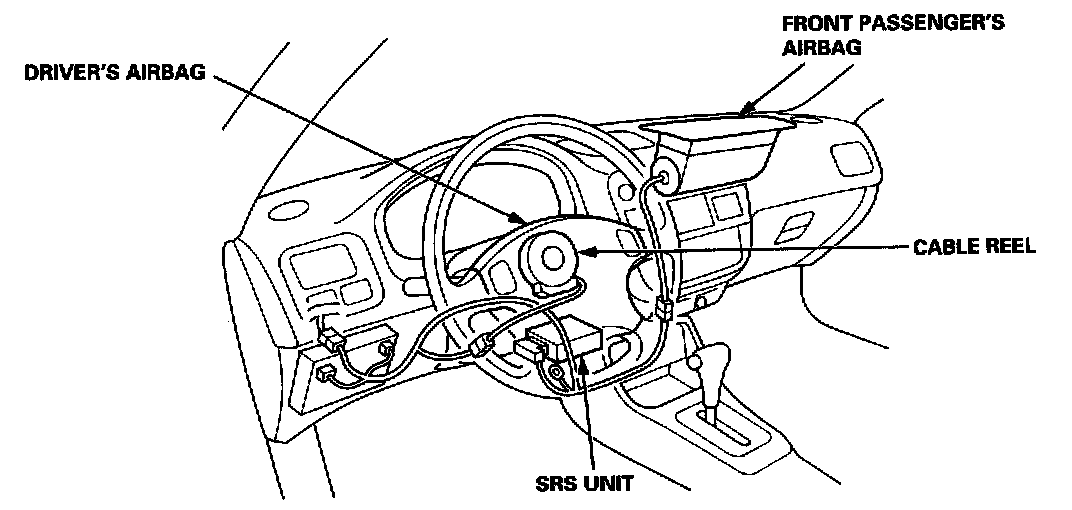 FRONT PASSENGER'S AIRBAG

DRIVER'S AIRBAG

CABLE REEL

SRS UNIT