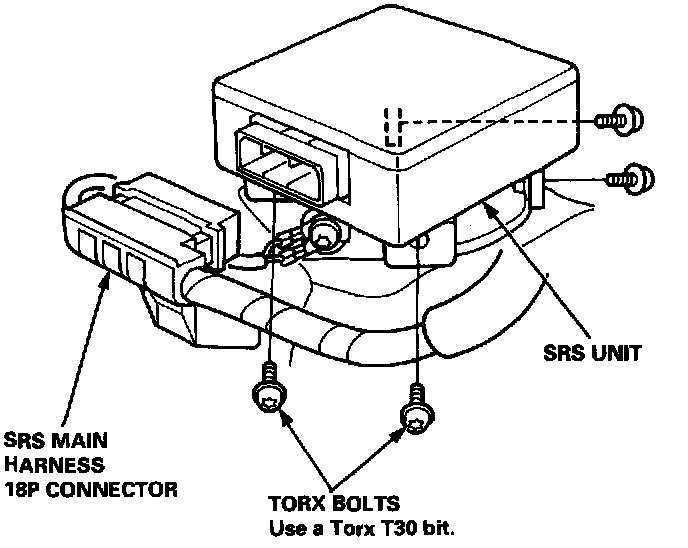 SRS UNIT

SRS MAIN
HARNESS
18P CONNECTOR

TORX BOLTS
Use a Torx T30 bit.