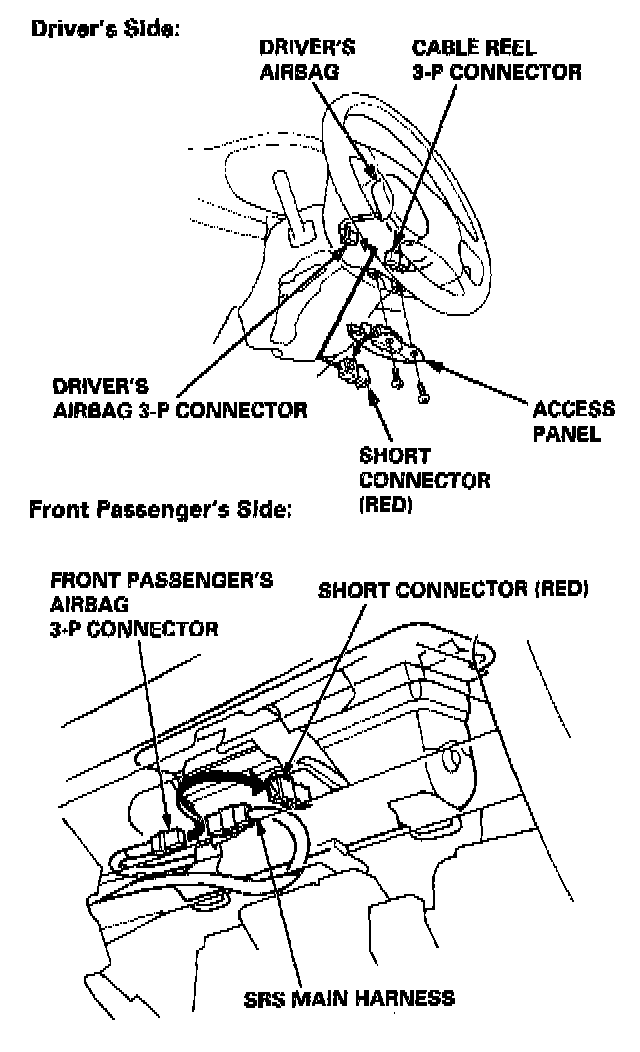 Driver's Side:

DRIVER'S AIRBAG

CABLE REEL 3-P CONNECTOR

DRIVER'S AIRBAG 3-P CONNECTOR

ACCESS PANEL

SHORT CONNECTOR (RED)

Front Passenger's Side:

FRONT PASSENGER'S AIRBAG 3-P CONNECTOR

SHORT CONNECTOR (RED)

SRS MAIN HARNESS