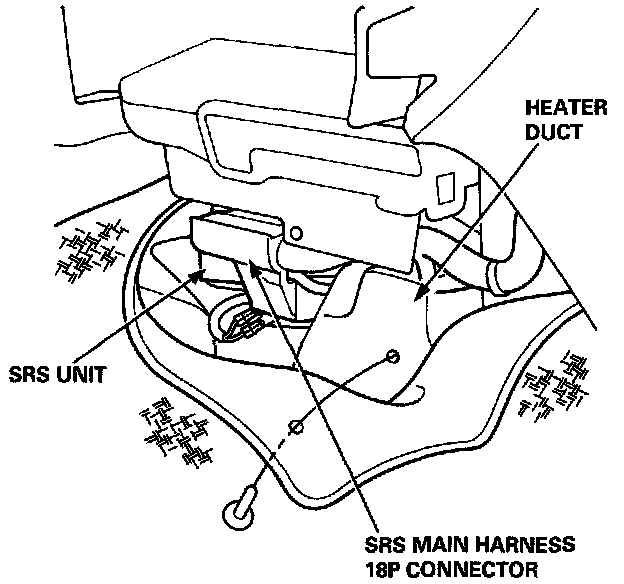 HEATER DUCT

SRS UNIT

SRS MAIN HARNESS 18P CONNECTOR