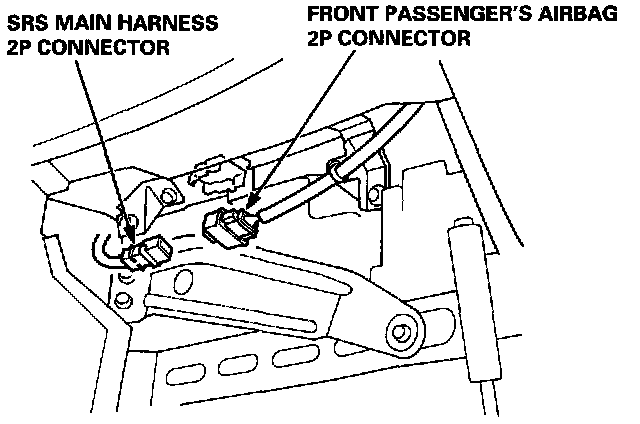 SRS MAIN HARNESS
2P CONNECTOR

FRONT PASSENGER'S AIRBAG
2P CONNECTOR