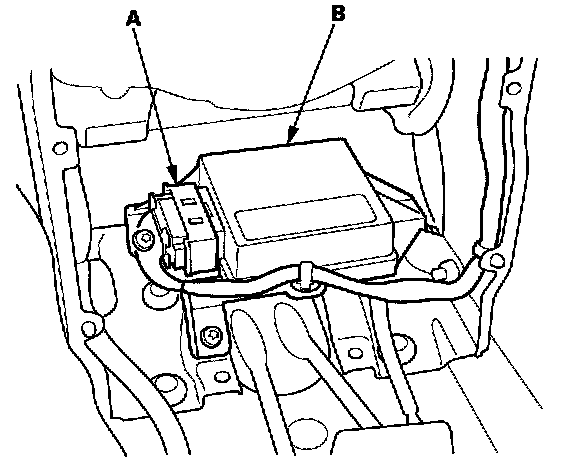 A
B