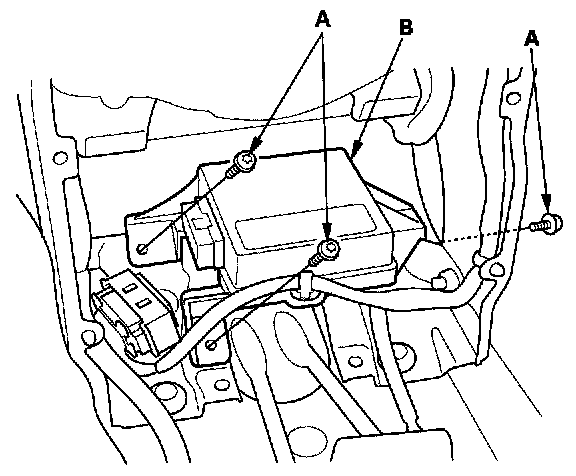 A
B
A