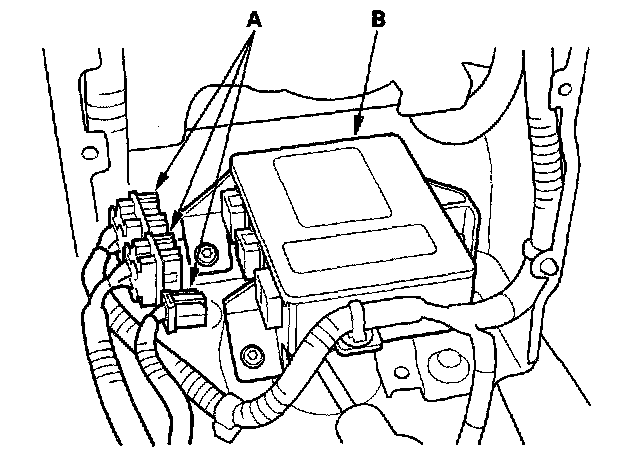 A
B