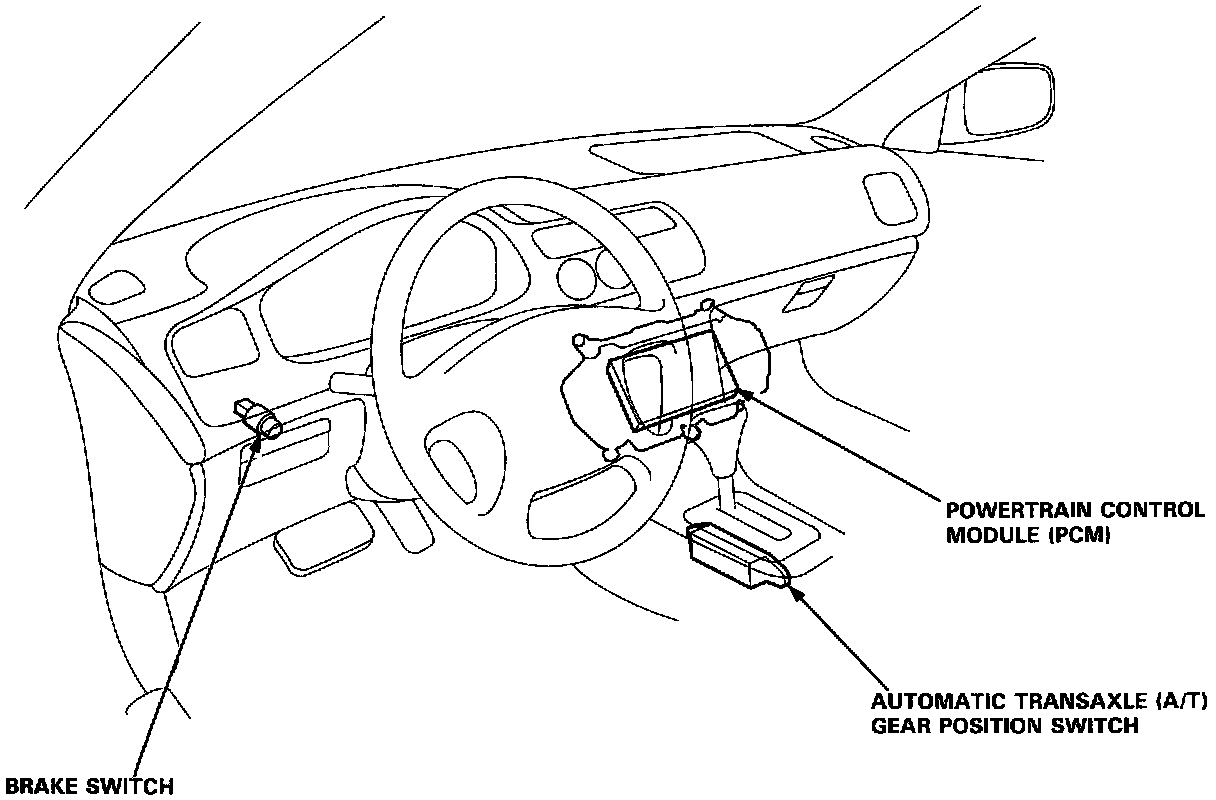 POWERTRAIN CONTROL MODULE (PCM)

AUTOMATIC TRANSAXLE (A/T) GEAR POSITION SWITCH

BRAKE SWITCH