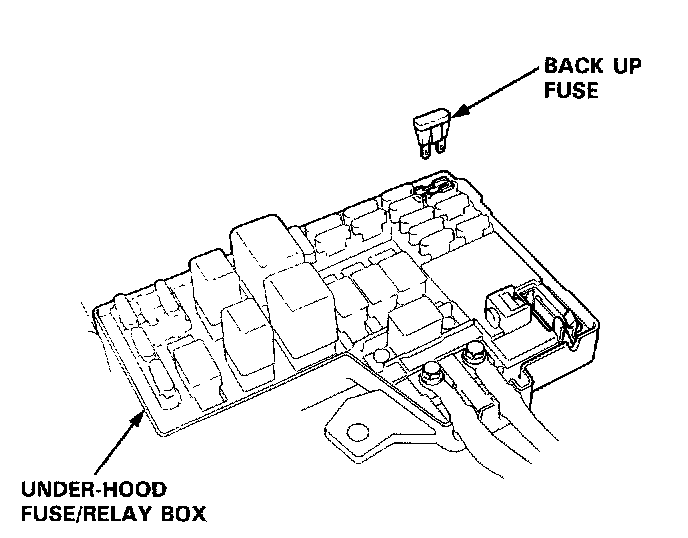 BACK UP FUSE

UNDER-HOOD FUSE/RELAY BOX