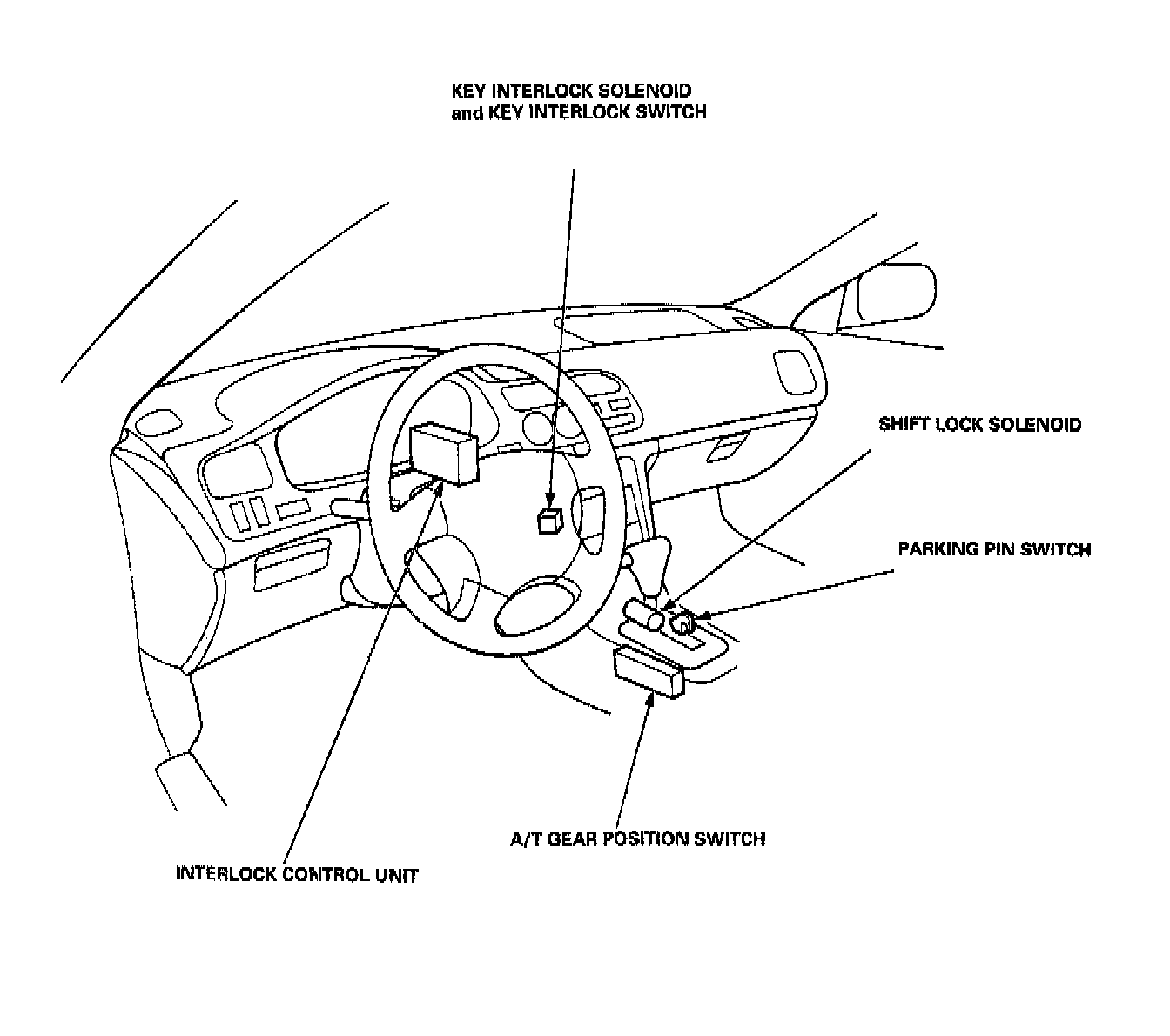 KEY INTERLOCK SOLENOID and KEY INTERLOCK SWITCH

SHIFT LOCK SOLENOID

PARKING PIN SWITCH

A/T GEAR POSITION SWITCH

INTERLOCK CONTROL UNIT