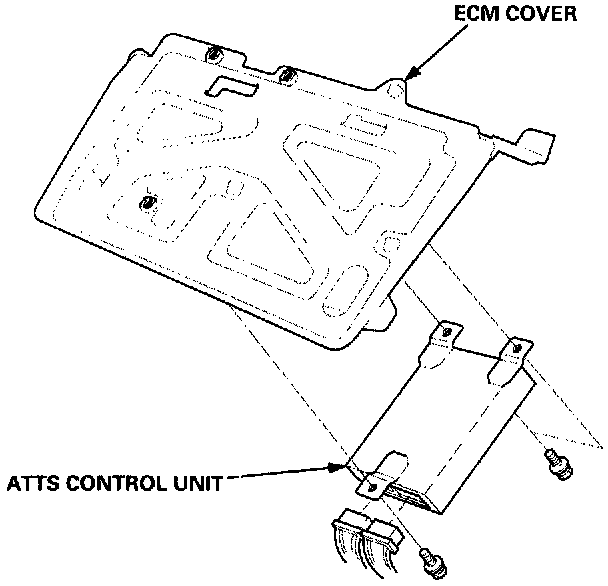 ECM COVER

ATTS CONTROL UNIT