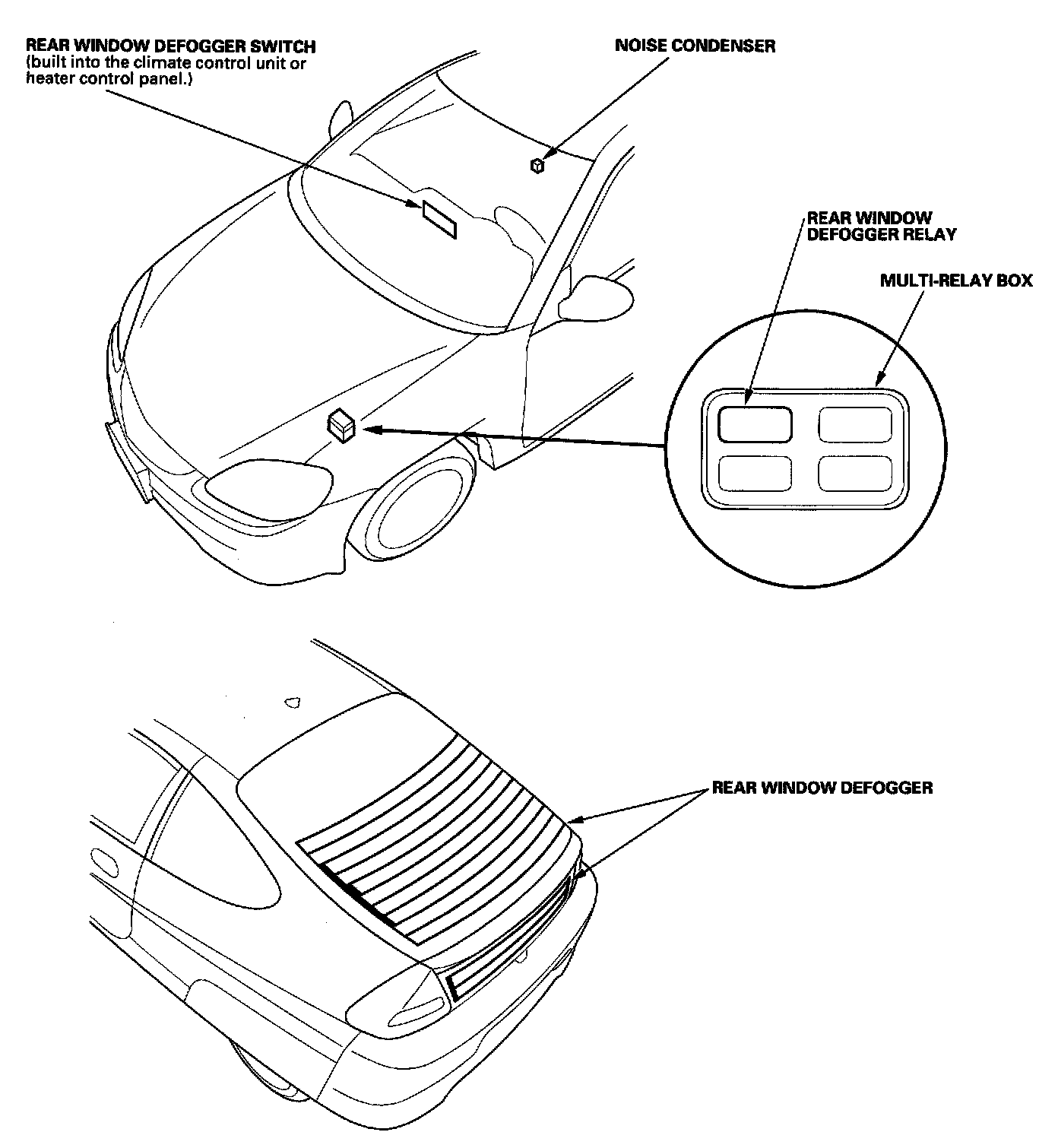 REAR WINDOW DEFOGGER SWITCH
(built into the climate control unit or heater control panel.)

NOISE CONDENSER

REAR WINDOW DEFOGGER RELAY

MULTI-RELAY BOX

REAR WINDOW DEFOGGER