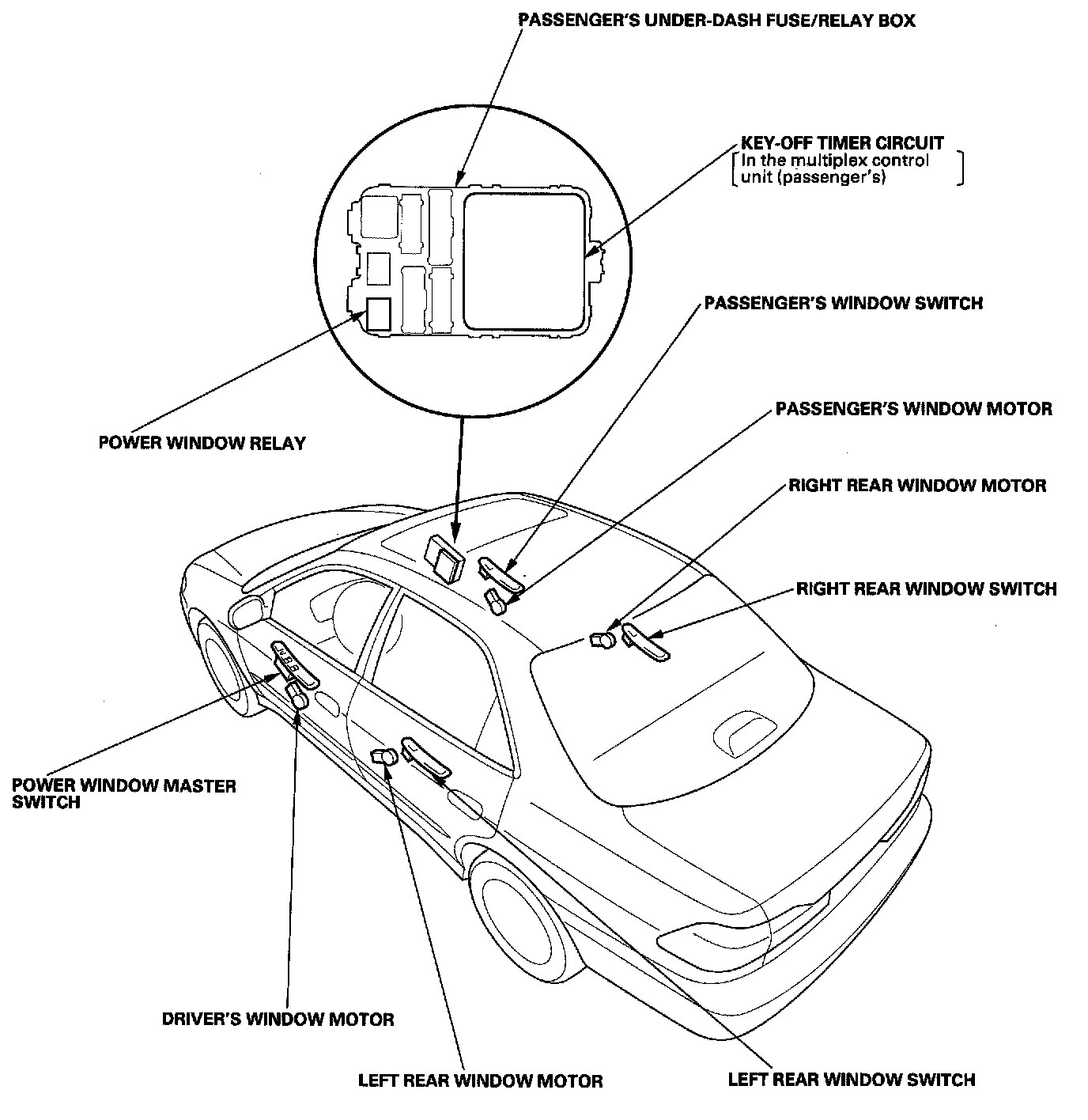 PASSENGER'S UNDER-DASH FUSE/RELAY BOX

KEY-OFF TIMER CIRCUIT
[In the multiplex control unit (passenger's)]

PASSENGER'S WINDOW SWITCH

PASSENGER'S WINDOW MOTOR

POWER WINDOW RELAY

RIGHT REAR WINDOW MOTOR

RIGHT REAR WINDOW SWITCH

POWER WINDOW MASTER SWITCH

DRIVER'S WINDOW MOTOR

LEFT REAR WINDOW MOTOR

LEFT REAR WINDOW SWITCH