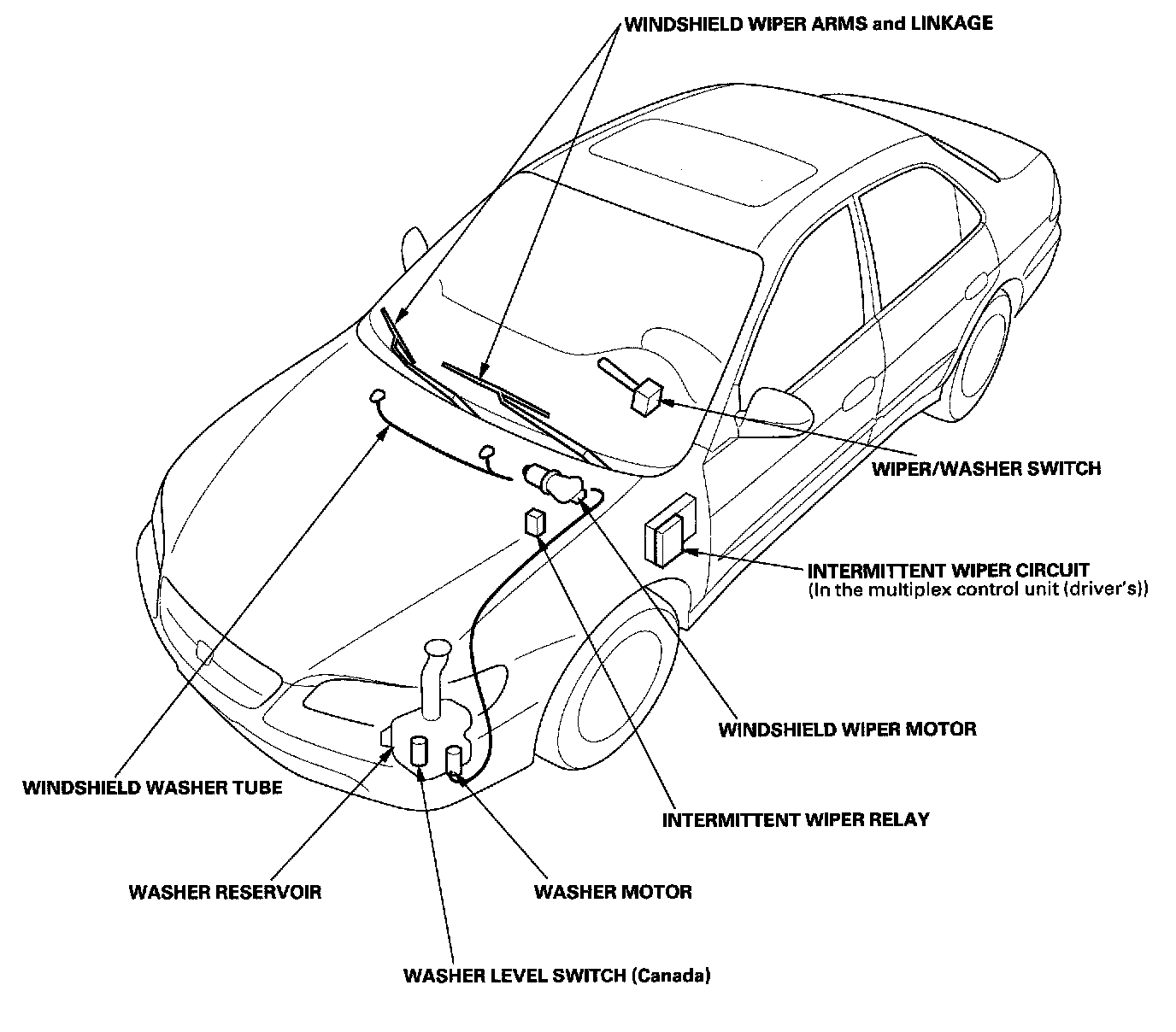 WINDSHIELD WIPER ARMS and LINKAGE

WIPER/WASHER SWITCH

INTERMITTENT WIPER CIRCUIT
(In the multiplex control unit (driver's))

WINDSHIELD WIPER MOTOR

WINDSHIELD WASHER TUBE

INTERMITTENT WIPER RELAY

WASHER RESERVOIR

WASHER MOTOR

WASHER LEVEL SWITCH (Canada)