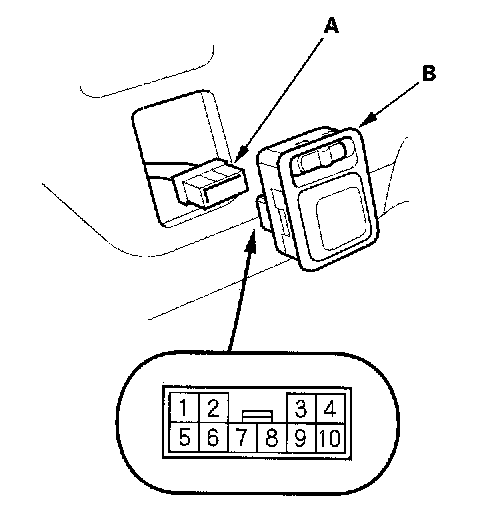 A

B

1 2 3 4
5 6 7 8 9 10