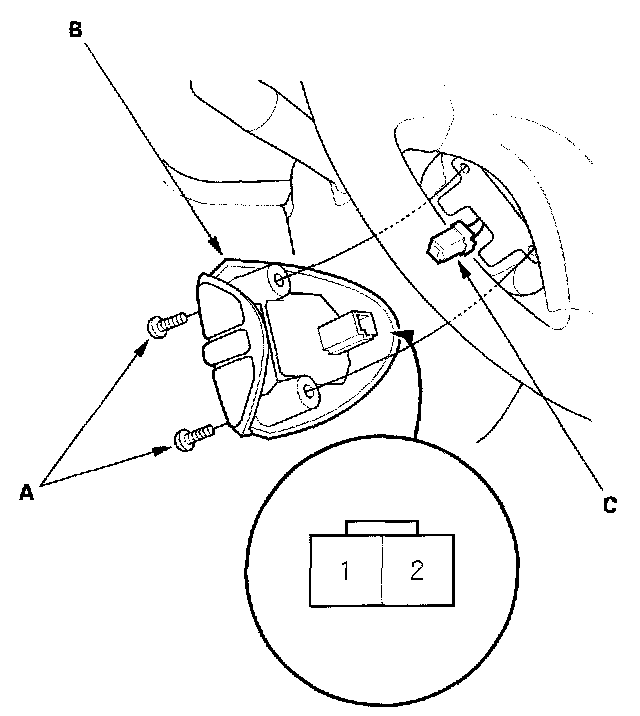 B

A

C

1

2