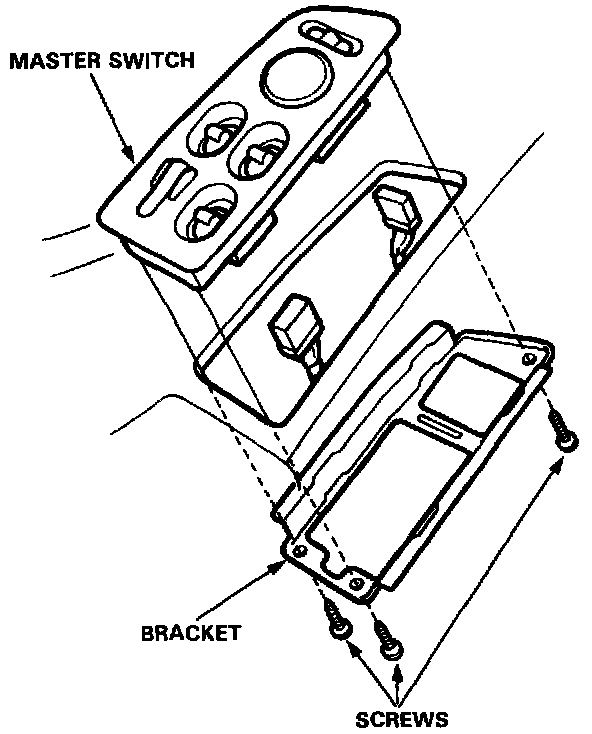 MASTER SWITCH

BRACKET

SCREWS