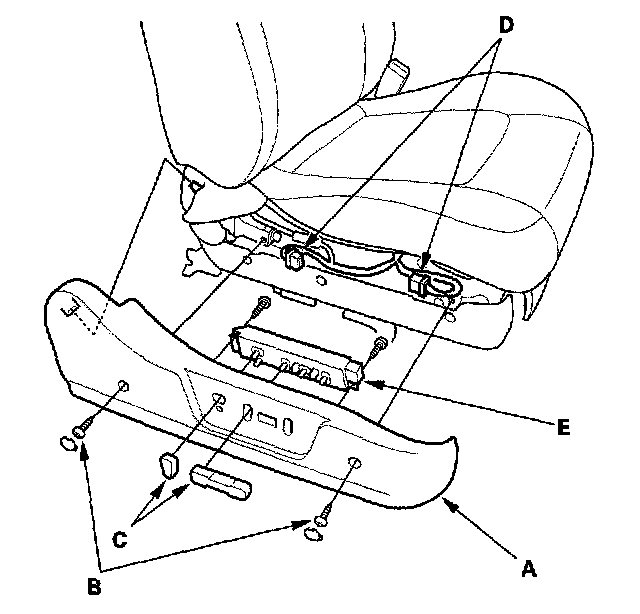 D
E
C
B
A