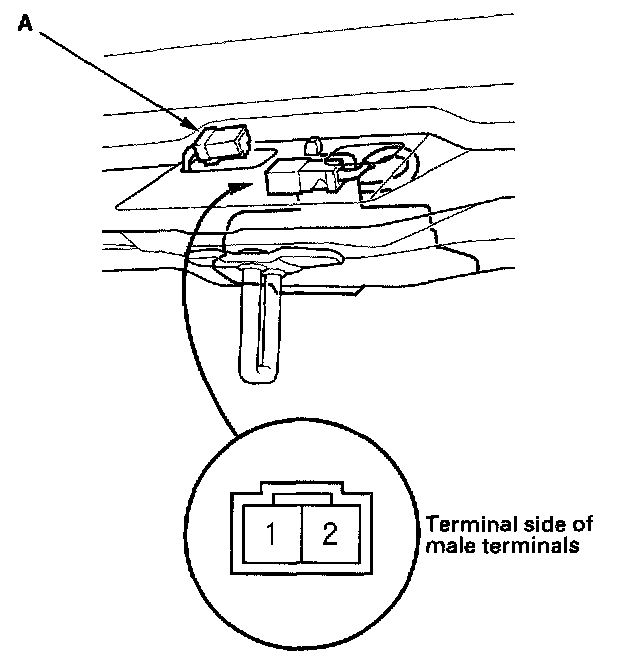 A

1 2

Terminal side of male terminals