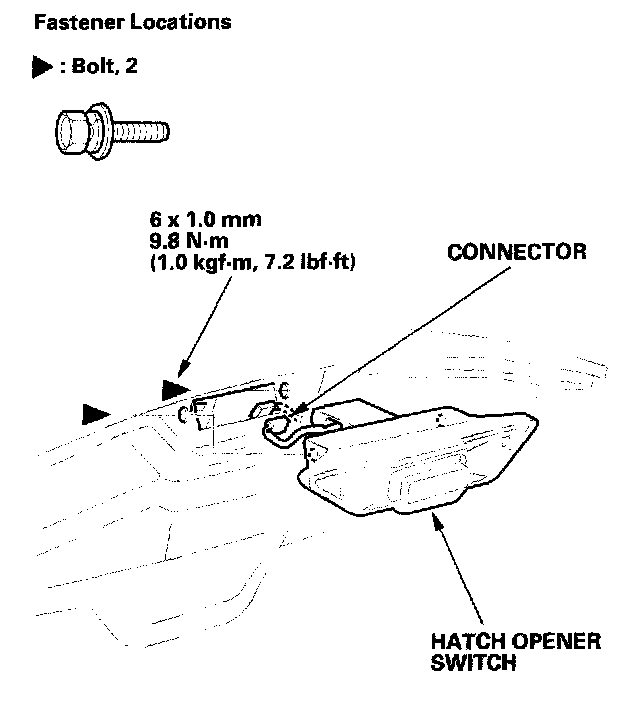 Fastener Locations

▶ : Bolt, 2

6 x 1.0 mm
9.8 N·m
(1.0 kgf·m, 7.2 lbf·ft)

CONNECTOR

HATCH OPENER SWITCH