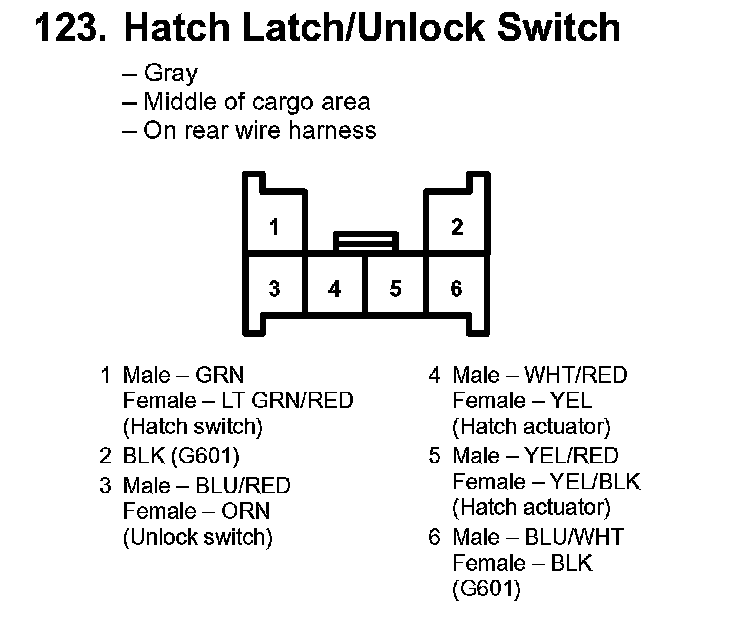 123. Hatch Latch/Unlock Switch

– Gray
– Middle of cargo area
– On rear wire harness

1
2
3
4
5
6

1 Male – GRN
Female – LT GRN/RED
(Hatch switch)

2 BLK (G601)

3 Male – BLU/RED
Female – ORN
(Unlock switch)

4 Male – WHT/RED
Female – YEL
(Hatch actuator)

5 Male – YEL/RED
Female – YEL/BLK
(Hatch actuator)

6 Male – BLU/WHT
Female – BLK
(G601)