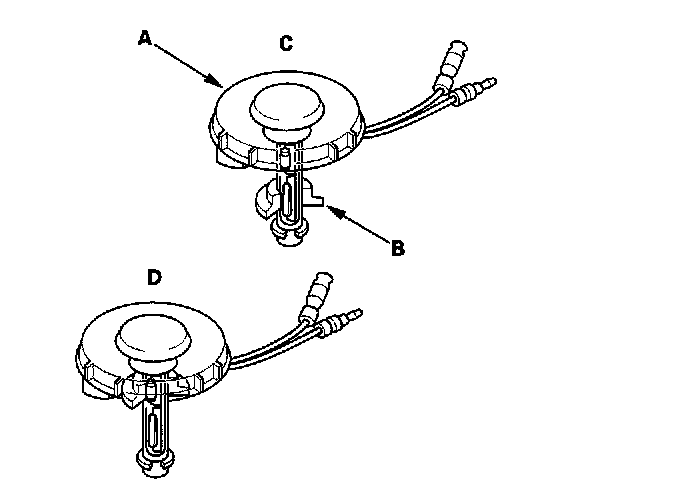 A
C
B
D