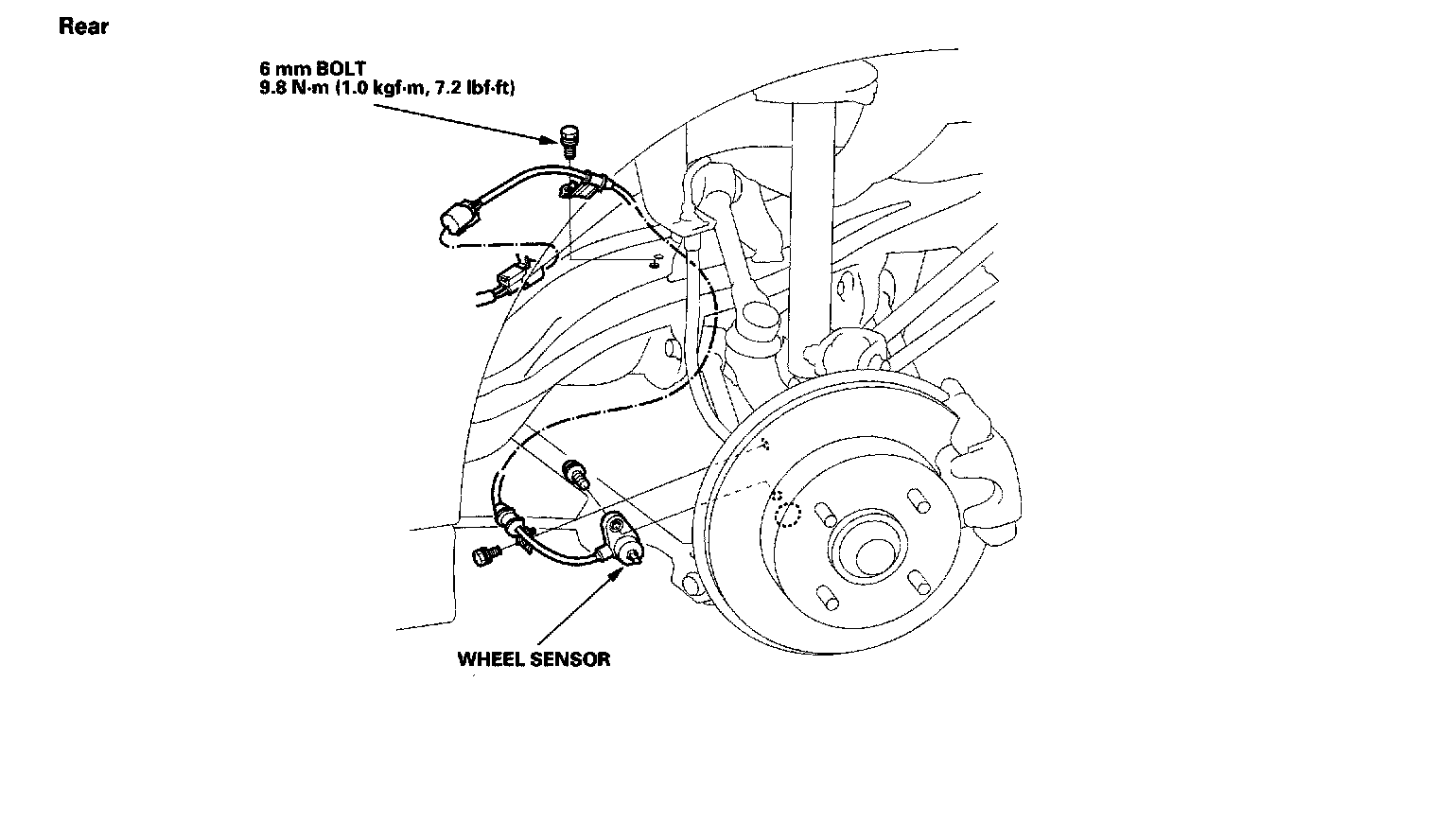 Rear

6 mm BOLT
9.8 N·m (1.0 kgf·m, 7.2 lbf·ft)

WHEEL SENSOR