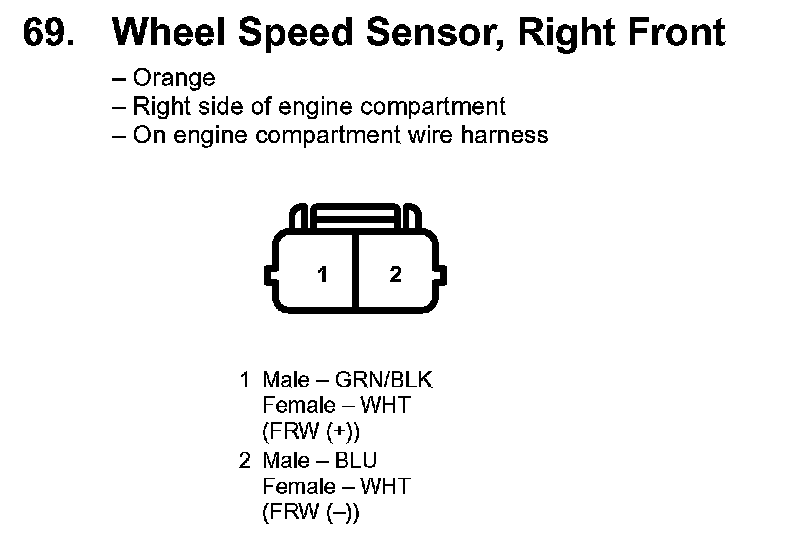 69. Wheel Speed Sensor, Right Front

– Orange
– Right side of engine compartment
– On engine compartment wire harness

1 2

1 Male – GRN/BLK
Female – WHT
(FRW (+))
2 Male – BLU
Female – WHT
(FRW (–))