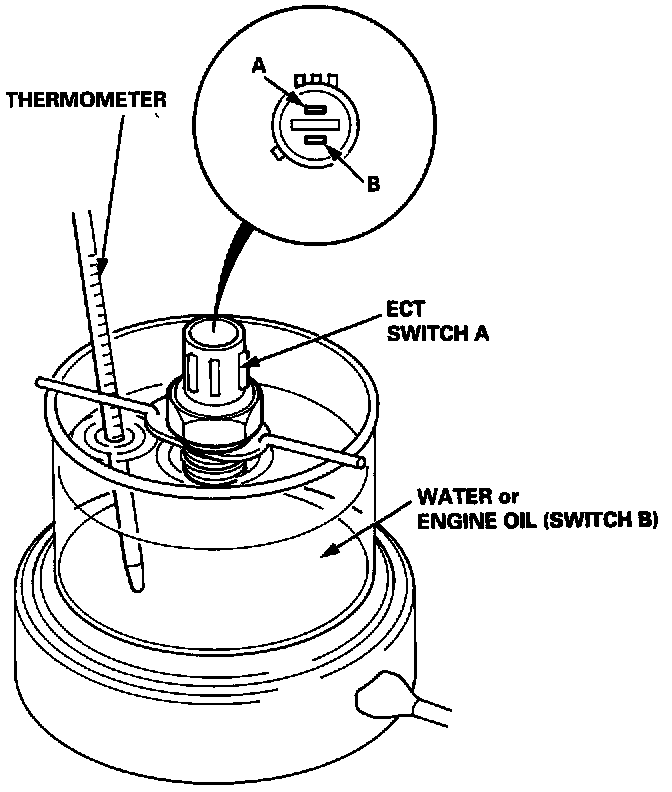 THERMOMETER

A

B

ECT SWITCH A

WATER or ENGINE OIL (SWITCH B)