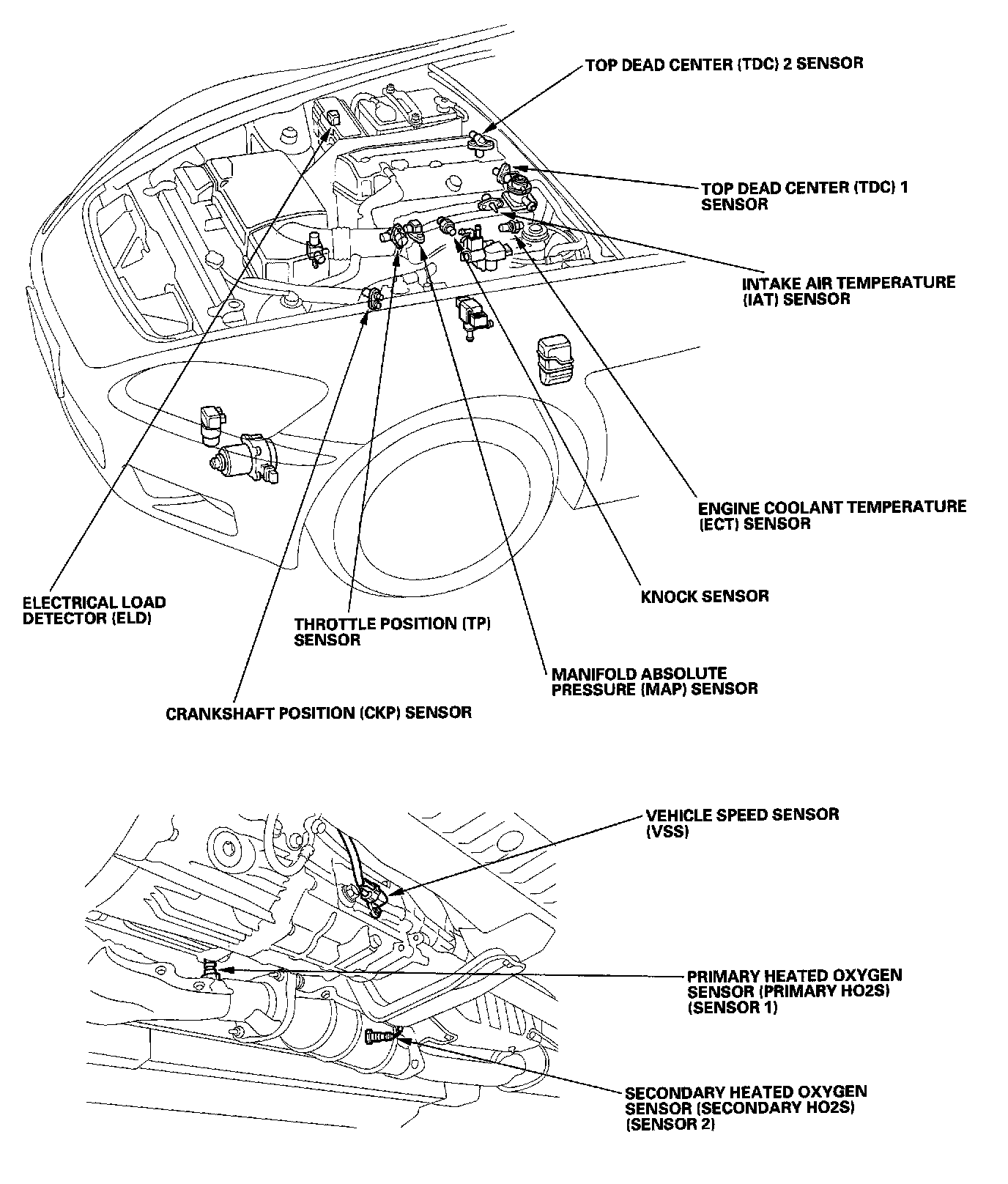 TOP DEAD CENTER (TDC) 2 SENSOR

TOP DEAD CENTER (TDC) 1 SENSOR

INTAKE AIR TEMPERATURE (IAT) SENSOR

ENGINE COOLANT TEMPERATURE (ECT) SENSOR

KNOCK SENSOR

ELECTRICAL LOAD DETECTOR (ELD)

THROTTLE POSITION (TP) SENSOR

MANIFOLD ABSOLUTE PRESSURE (MAP) SENSOR

CRANKSHAFT POSITION (CKP) SENSOR

VEHICLE SPEED SENSOR (VSS)

PRIMARY HEATED OXYGEN SENSOR (PRIMARY HO2S) (SENSOR 1)

SECONDARY HEATED OXYGEN SENSOR (SECONDARY HO2S) (SENSOR 2)