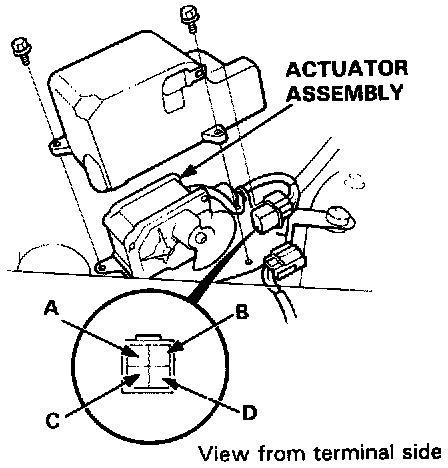 ACTUATOR ASSEMBLY

A

B

C

D

View from terminal side