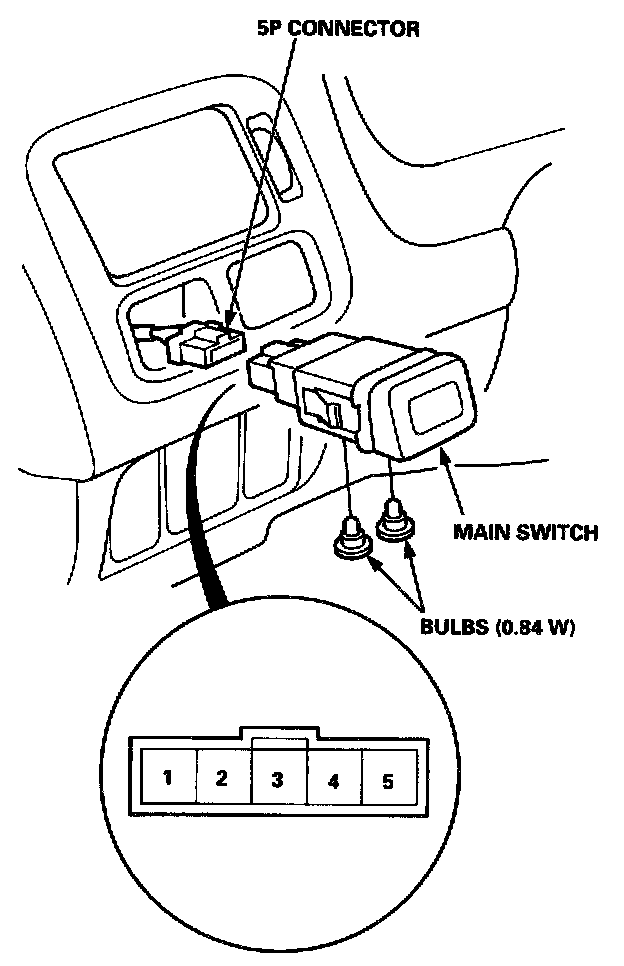 5P CONNECTOR

MAIN SWITCH

BULBS (0.84 W)

1 2 3 4 5