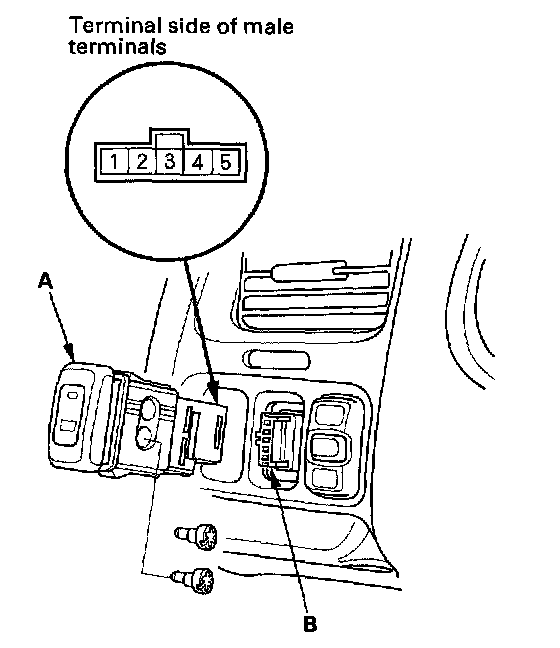 Terminal side of male terminals

1 2 3 4 5

A

B