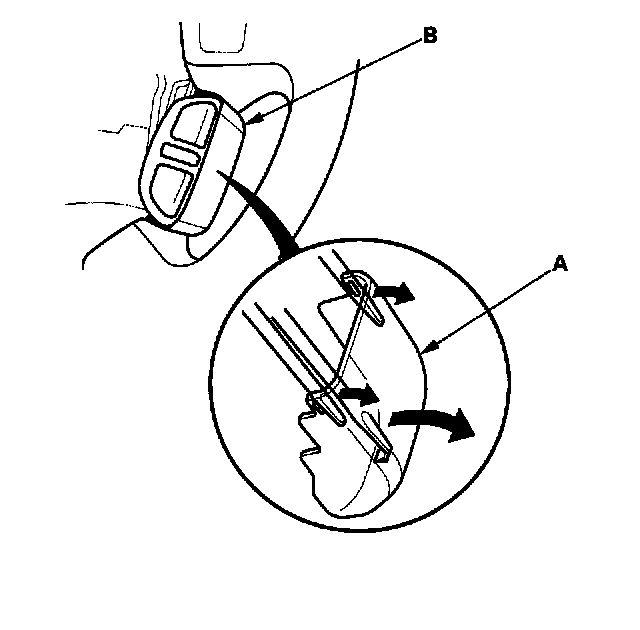 B

A