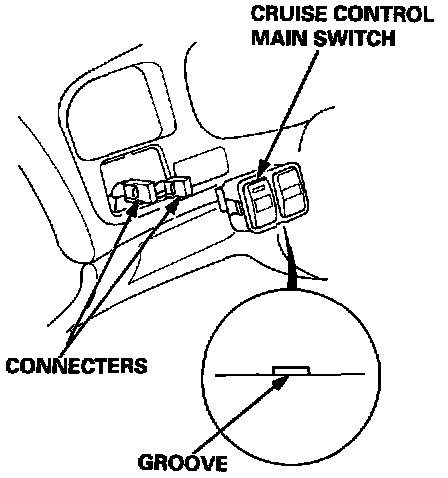 CRUISE CONTROL MAIN SWITCH

CONNECTERS

GROOVE