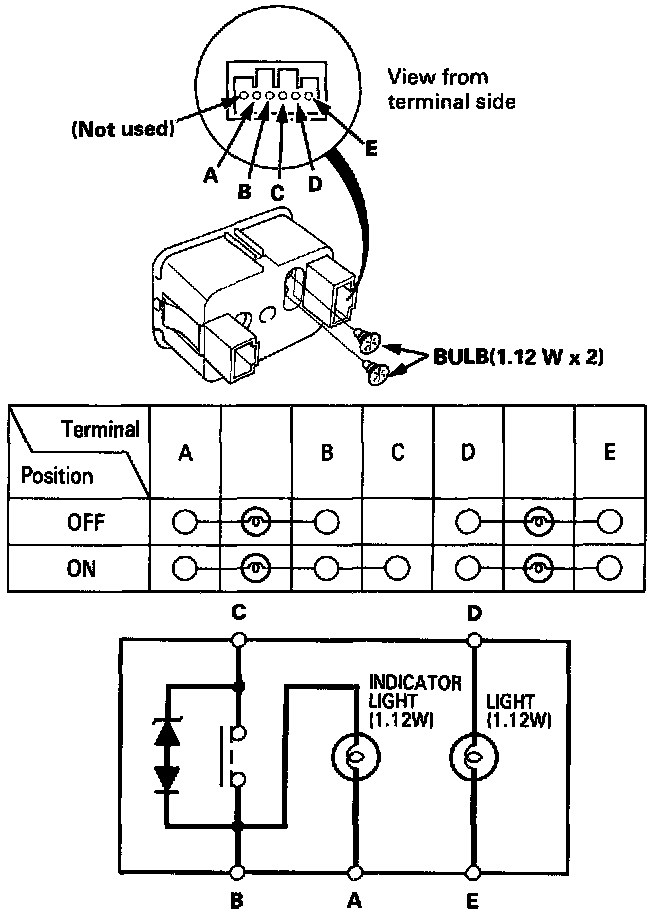 View from terminal side

(Not used)

A B C D E

BULB(1.12 W x 2)

| Terminal / Position | A | | B | C | D | | E |
|---|---|---|---|---|---|---|---|
| OFF | | | | | | | |
| ON | | | | | | | |

C D

INDICATOR LIGHT (1.12W)

LIGHT (1.12W)

B A E